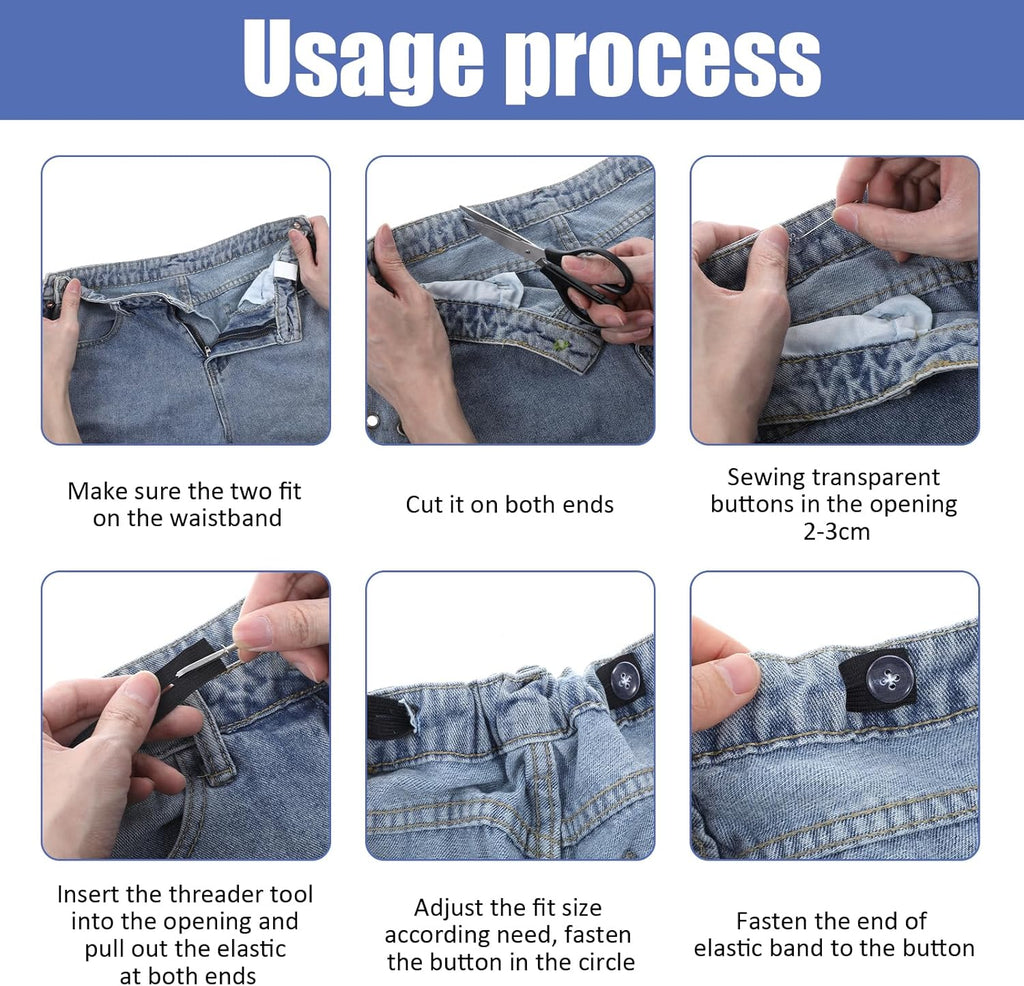 Usage process

Make sure the two fit on the waistband

Cut it on both ends

Sewing transparent buttons in the opening 2-3cm

Insert the threader tool into the opening and pull out the elastic at both ends

Adjust the fit size according need, fasten the button in the circle

Fasten the end of elastic band to the button